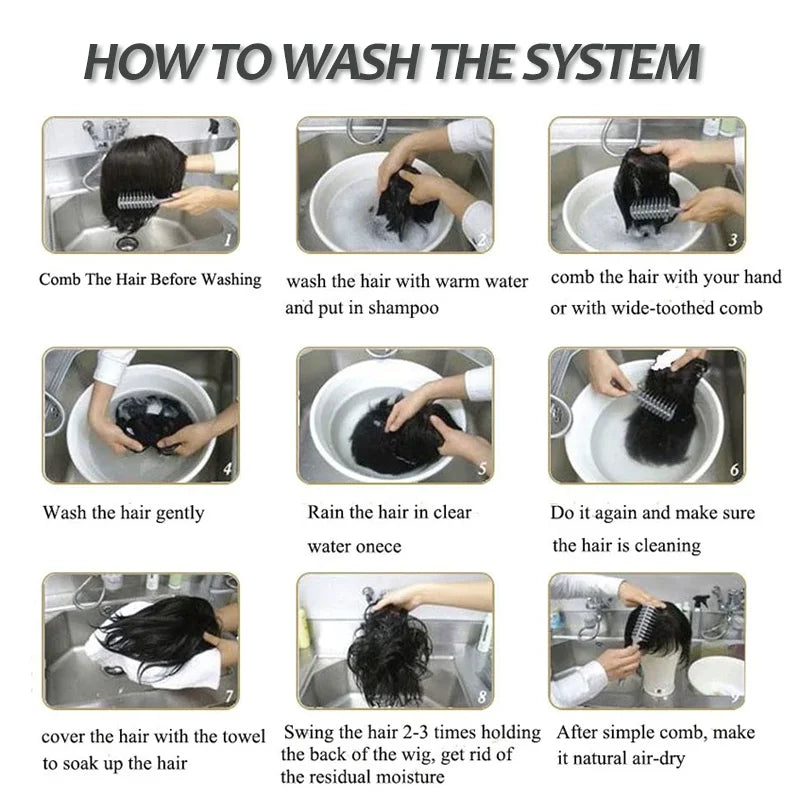 HOW TO WASH THE SYSTEM

1
Comb The Hair Before Washing

2
wash the hair with warm water and put in shampoo

3
comb the hair with your hand or with wide-toothed comb

4
Wash the hair gently

5
Rain the hair in clear water onece

6
Do it again and make sure the hair is cleaning

7
cover the hair with the towel to soak up the hair

8
Swing the hair 2-3 times holding the back of the wig, get rid of the residual moisture

9
After simple comb, make it natural air-dry